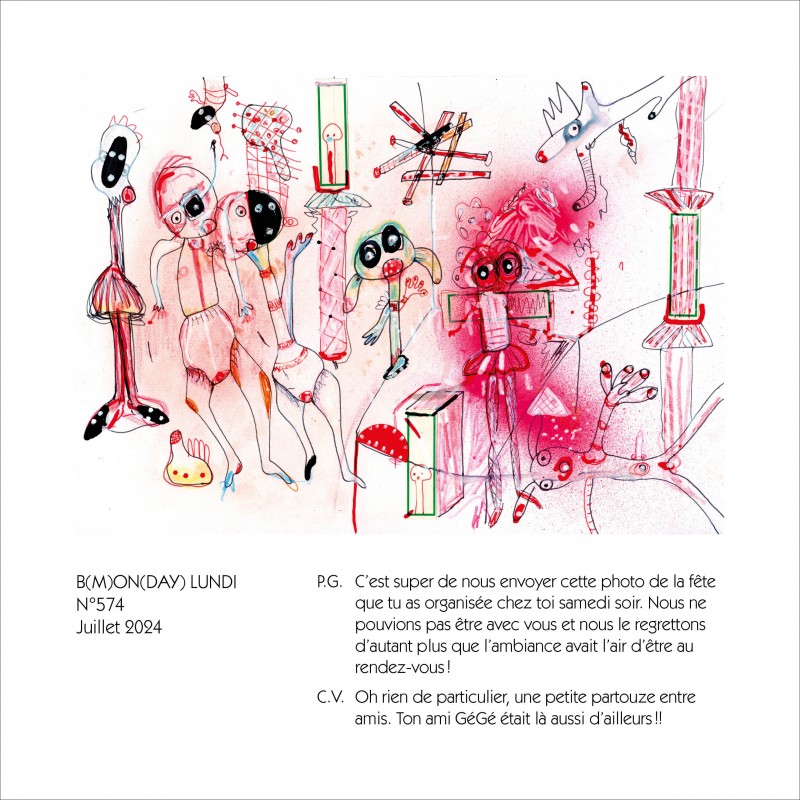 B(M)ON(DAY) LUNDI
N°574
Juillet 2024

P.G. C'est super de nous envoyer cette photo de la fête que tu as organisée chez toi samedi soir. Nous ne pouvions pas être avec vous et nous le regrettons d'autant plus que l'ambiance avait l'air d'être au rendez-vous !

C.V. Oh rien de particulier, une petite partouze entre amis. Ton ami GéGé était là aussi d'ailleurs !!